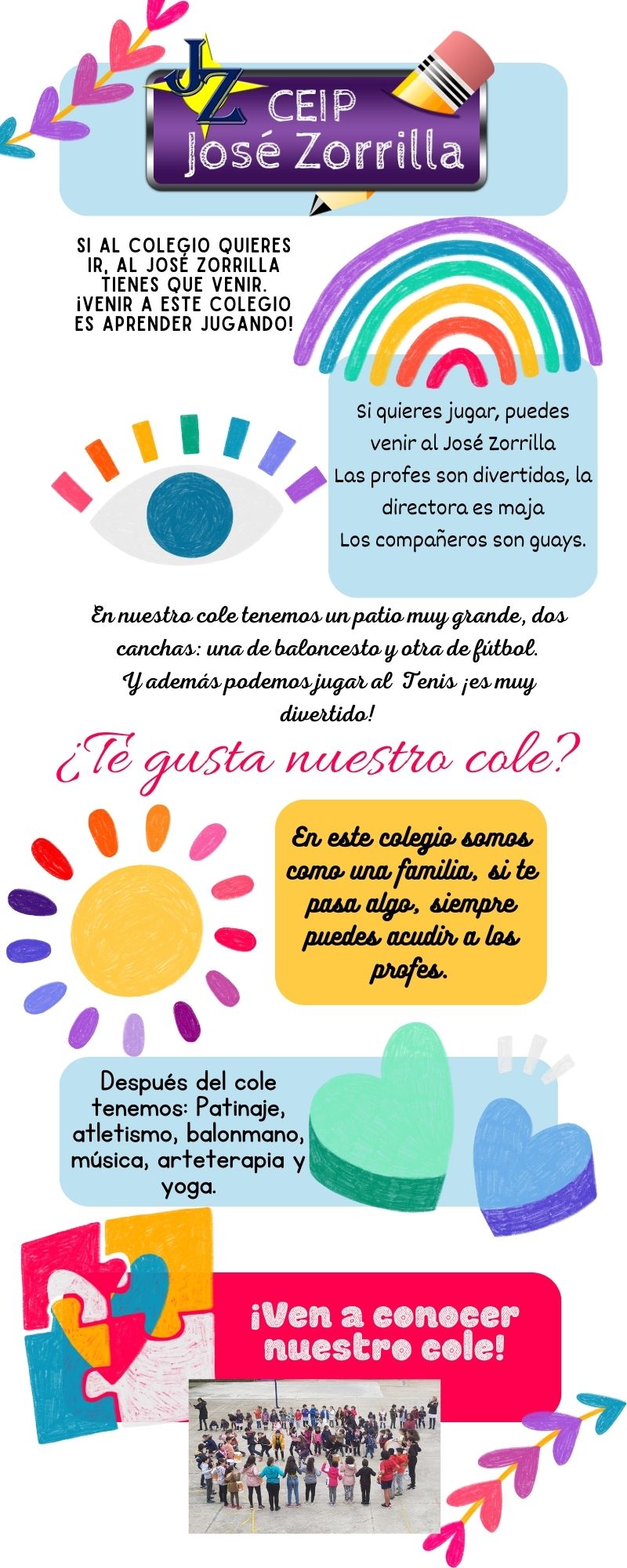 JZ
CEIP
José Zorrilla

SI AL COLEGIO QUIERES IR, AL JOSÉ ZORRILLA TIENES QUE VENIR. ¡VENIR A ESTE COLEGIO ES APRENDER JUGANDO!

Si quieres jugar, puedes venir al José Zorrilla
Las profes son divertidas, la directora es maja
Los compañeros son guays.

En nuestro cole tenemos un patio muy grande, dos canchas: una de baloncesto y otra de fútbol.
Y además podemos jugar al Tenis ¡es muy divertido!

¿Te gusta nuestro cole?

En este colegio somos como una familia, si te pasa algo, siempre puedes acudir a los profes.

Después del cole tenemos: Patinaje, atletismo, balonmano, música, arteterapia y yoga.

¡Ven a conocer nuestro cole!